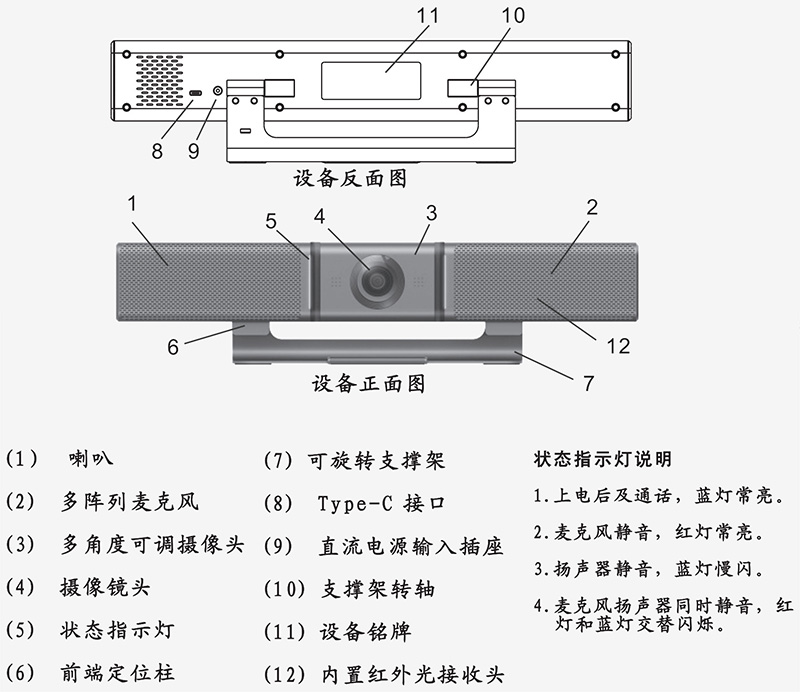 11
10
8
9
设备反面图

1
5
4
3
2
6
12
7
设备正面图

(1) 喇叭
(2) 多阵列麦克风
(3) 多角度可调摄像头
(4) 摄像镜头
(5) 状态指示灯
(6) 前端定位柱

(7) 可旋转支撑架
(8) Type-C 接口
(9) 直流电源输入插座
(10) 支撑架转轴
(11) 设备铭牌
(12) 内置红外光接收头

状态指示灯说明
1.上电后及通话，蓝灯常亮。
2.麦克风静音，红灯常亮。
3.扬声器静音，蓝灯慢闪。
4.麦克风扬声器同时静音，红灯和蓝灯交替闪烁。