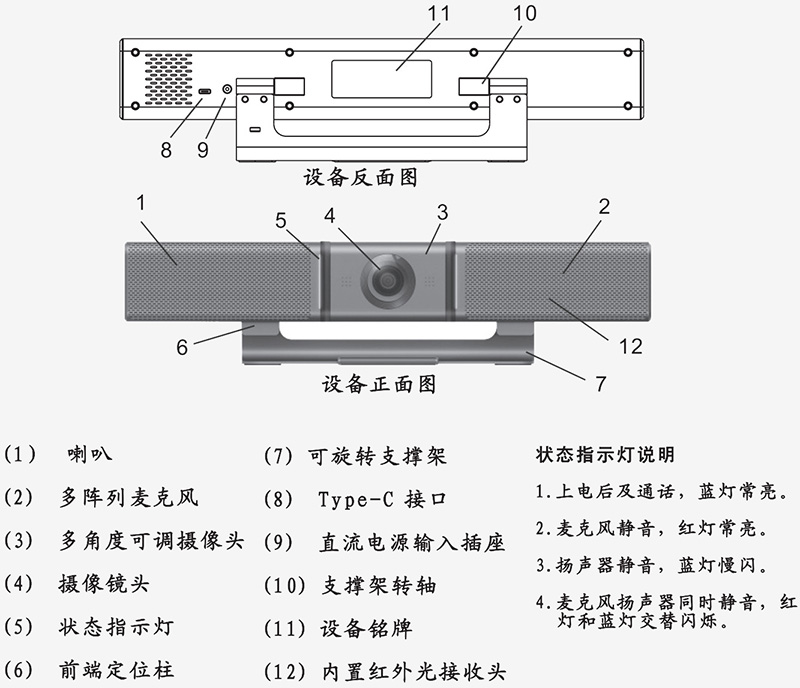 11
10
8
9
设备反面图

1
5
4
3
2
6
12
7
设备正面图

(1) 喇叭
(2) 多阵列麦克风
(3) 多角度可调摄像头
(4) 摄像镜头
(5) 状态指示灯
(6) 前端定位柱

(7) 可旋转支撑架
(8) Type-C 接口
(9) 直流电源输入插座
(10) 支撑架转轴
(11) 设备铭牌
(12) 内置红外光接收头

状态指示灯说明
1.上电后及通话，蓝灯常亮。
2.麦克风静音，红灯常亮。
3.扬声器静音，蓝灯慢闪。
4.麦克风扬声器同时静音，红灯和蓝灯交替闪烁。