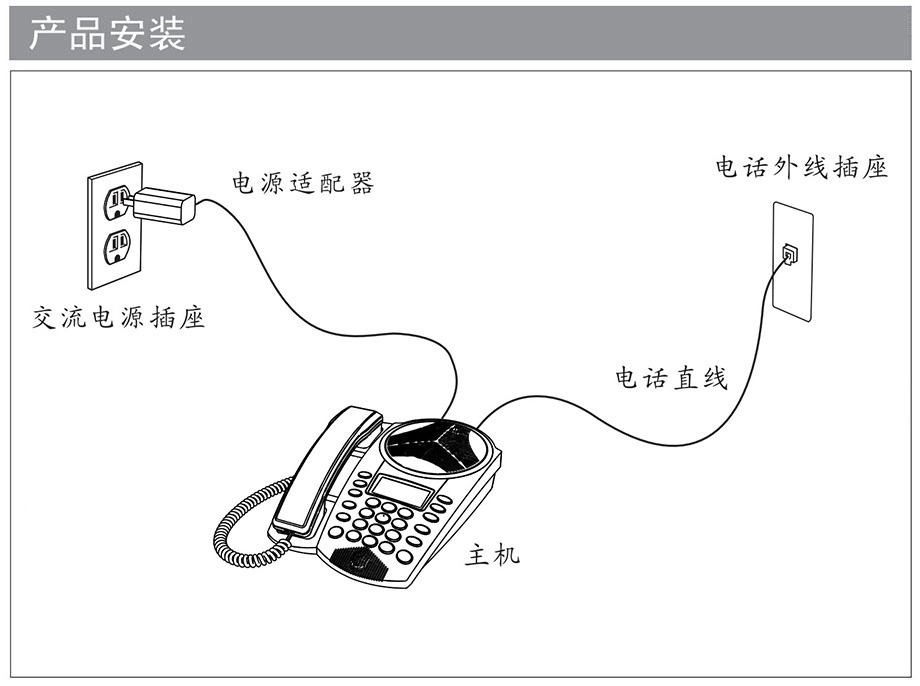 产品安装

电源适配器

电话外线插座

交流电源插座

电话直线

主机