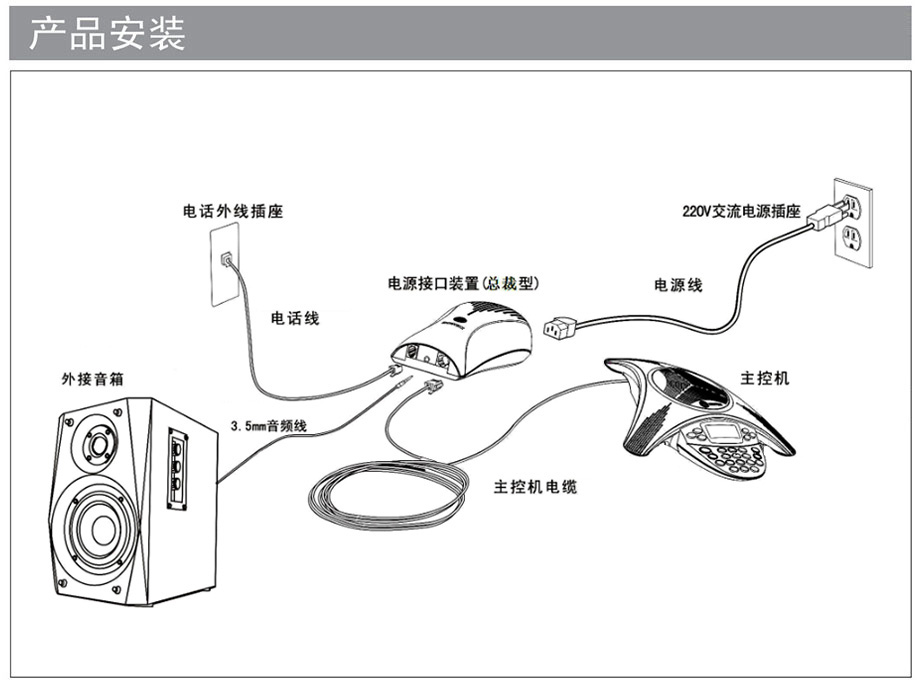 产品安装

电话外线插座

220V交流电源插座

电源接口装置(总裁型)

电源线

电话线

外接音箱

主控机

3.5mm音频线

主控机电缆