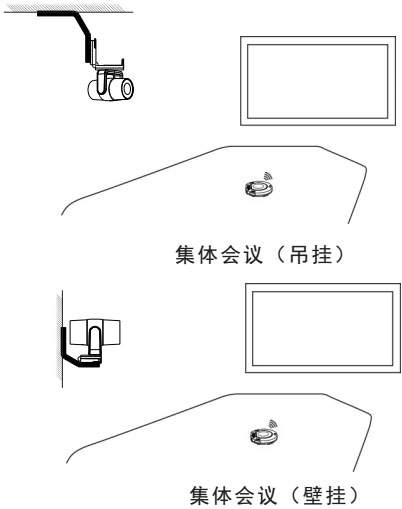 集体会议（吊挂）

集体会议（壁挂）